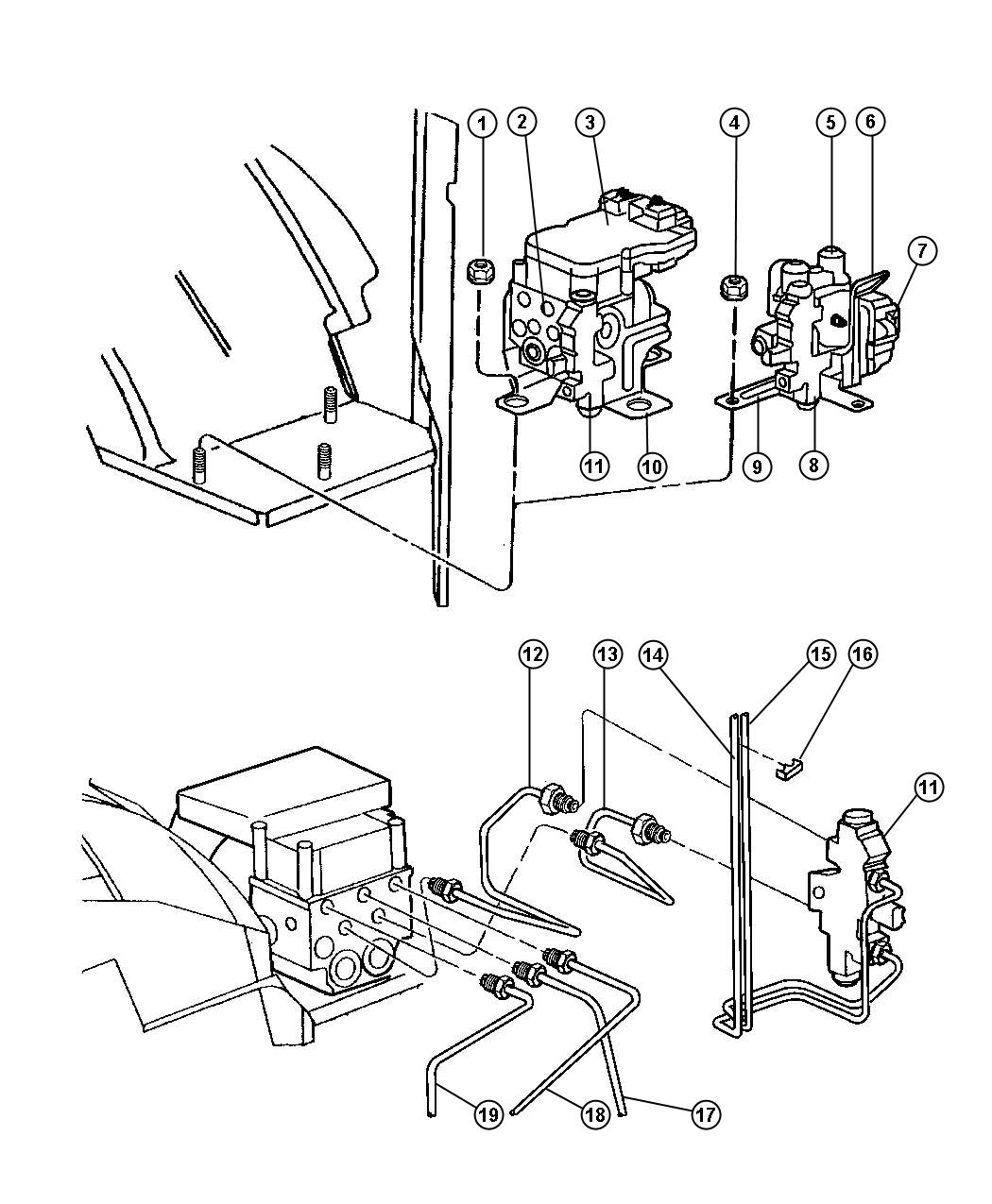 1
2
3
4
5
6
7
11
10
9
8
12
13
14
15
16
11
19
18
17