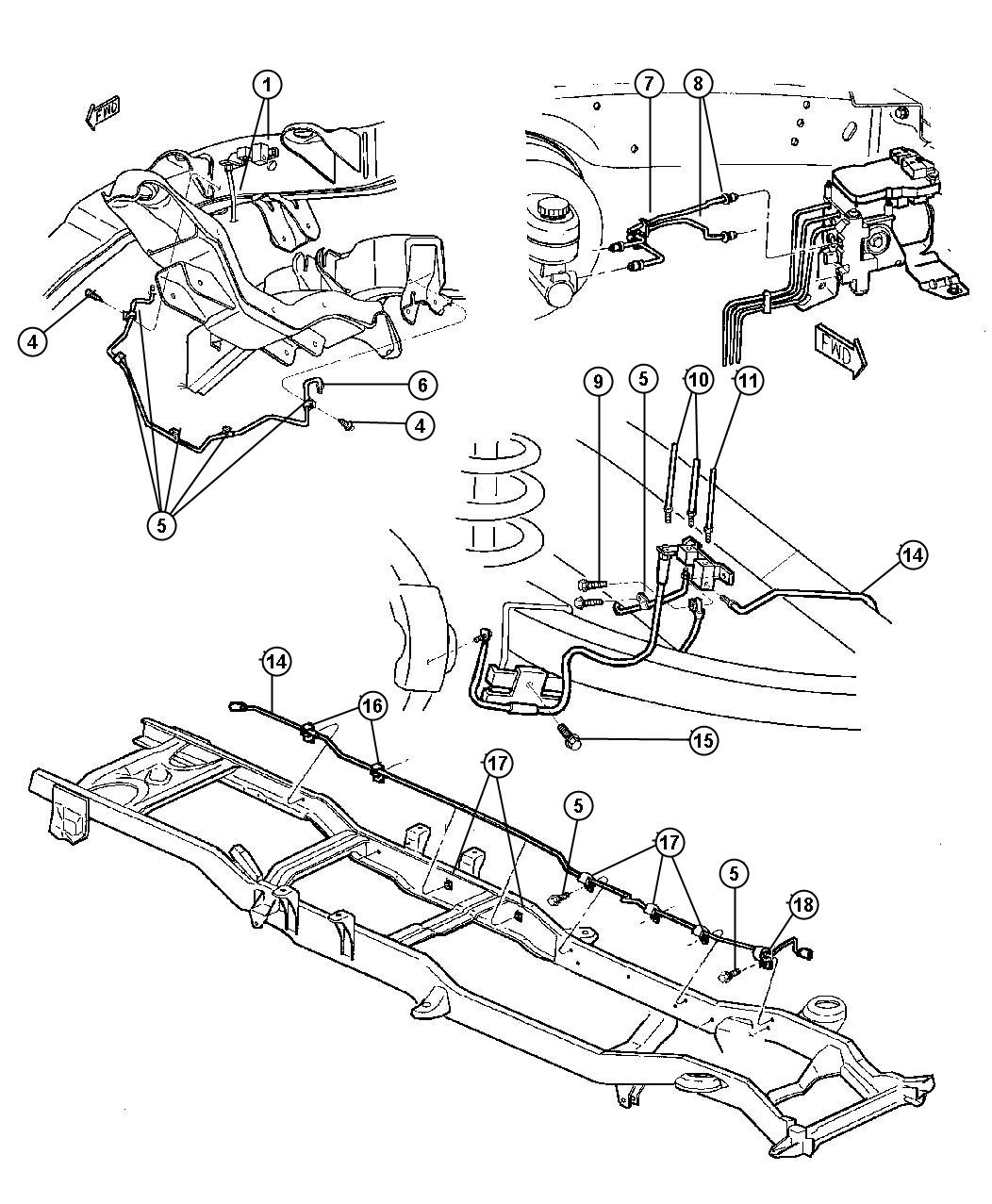 FWD
1
7
8
4
6
4
5
FWD
9
5
10
11
14
14
16
15
17
5
17
5
18