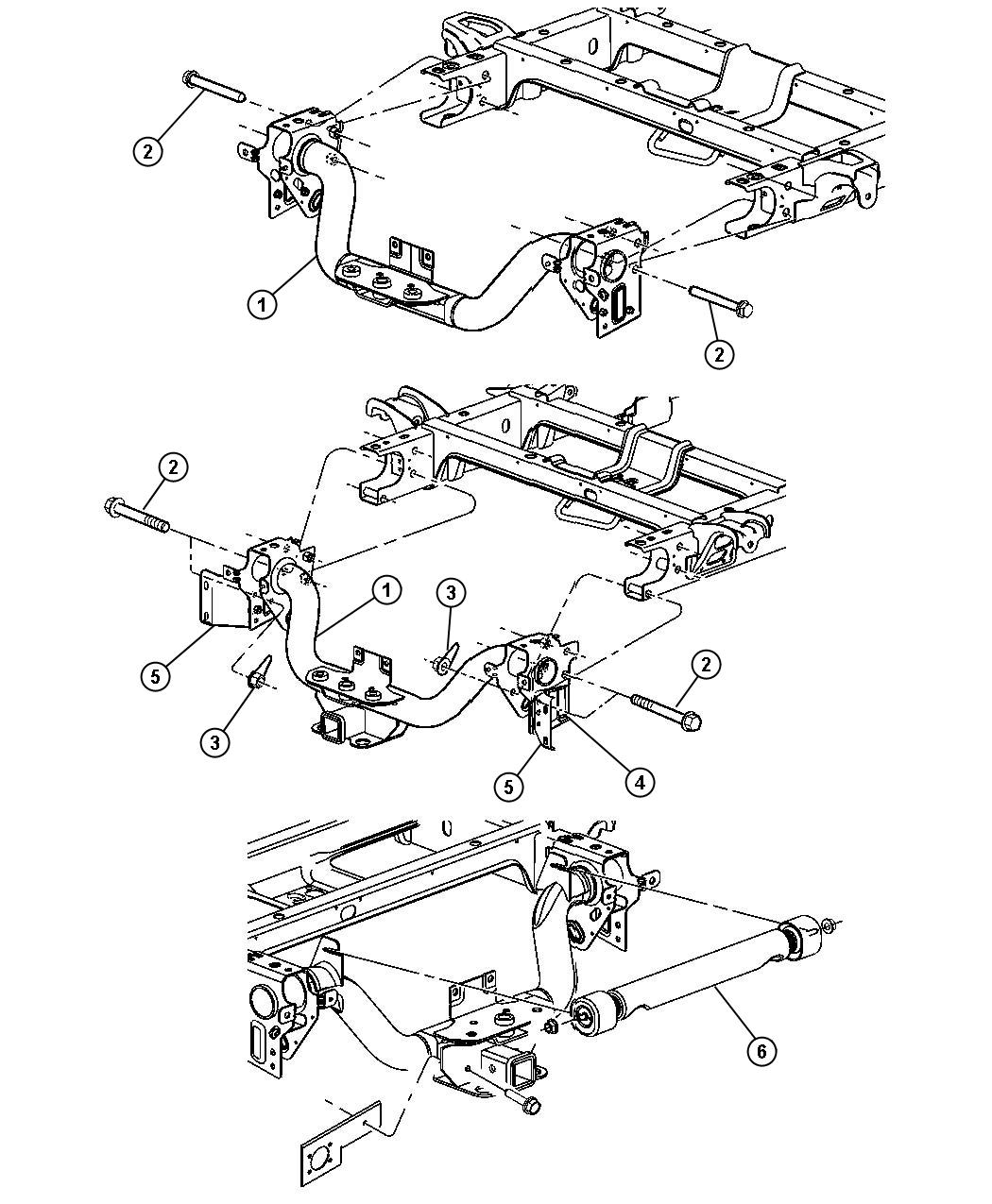 2
1
2
2
1
3
5
3
2
5
4
6