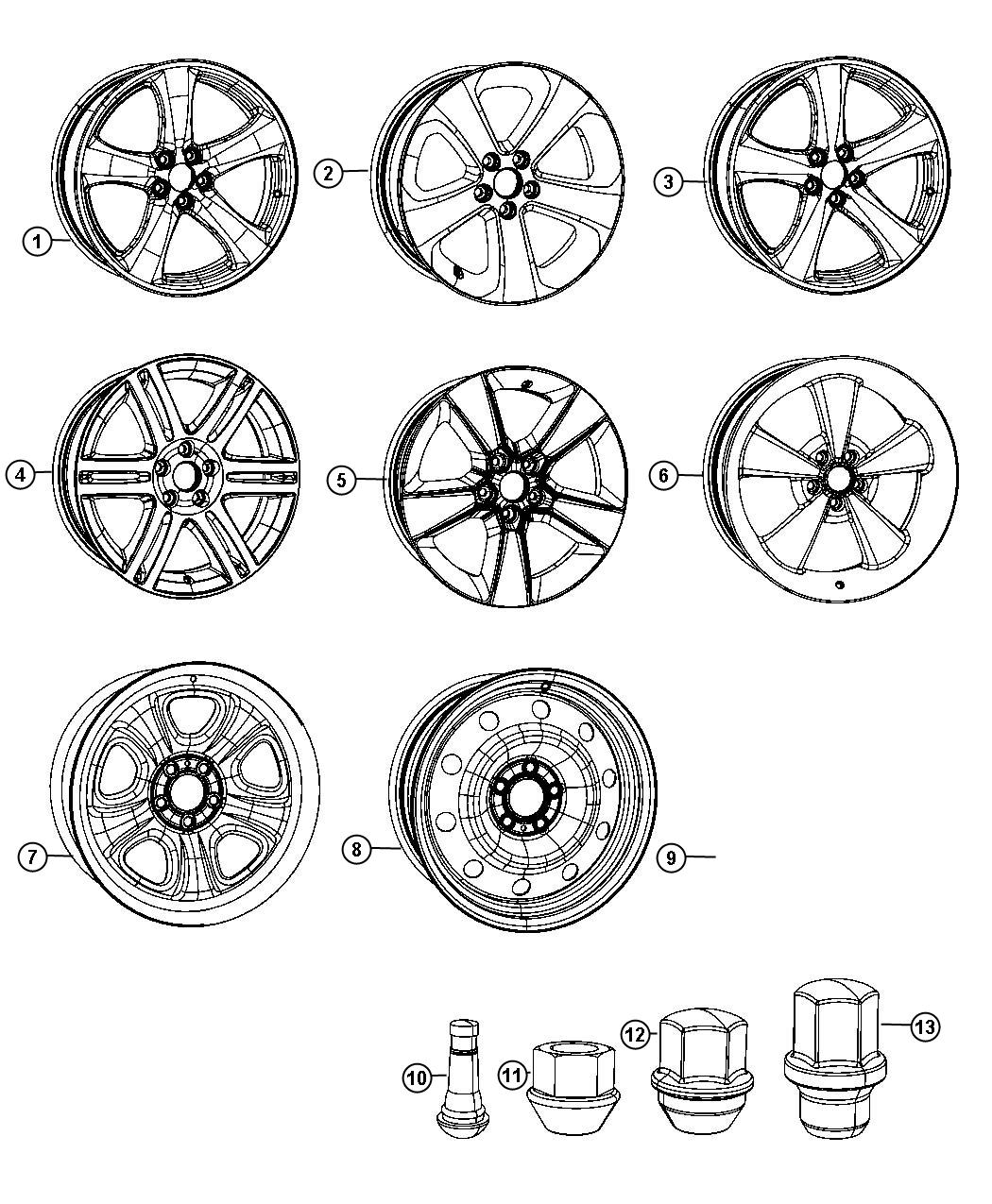 1
2
3
4
5
6
7
8
9
10
11
12
13