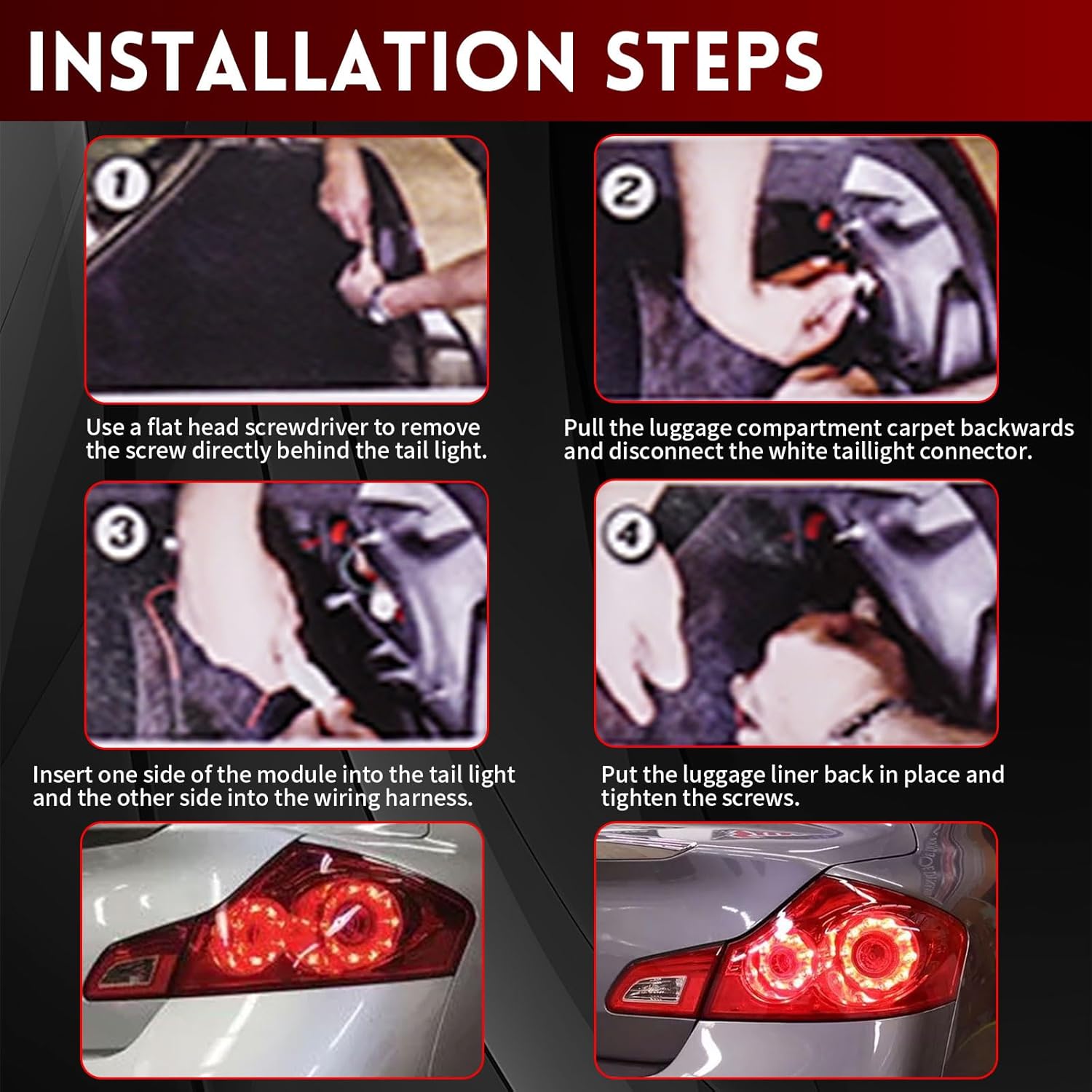 INSTALLATION STEPS

1

Use a flat head screwdriver to remove the screw directly behind the tail light.

2

Pull the luggage compartment carpet backwards and disconnect the white taillight connector.

3

Insert one side of the module into the tail light and the other side into the wiring harness.

4

Put the luggage liner back in place and tighten the screws.