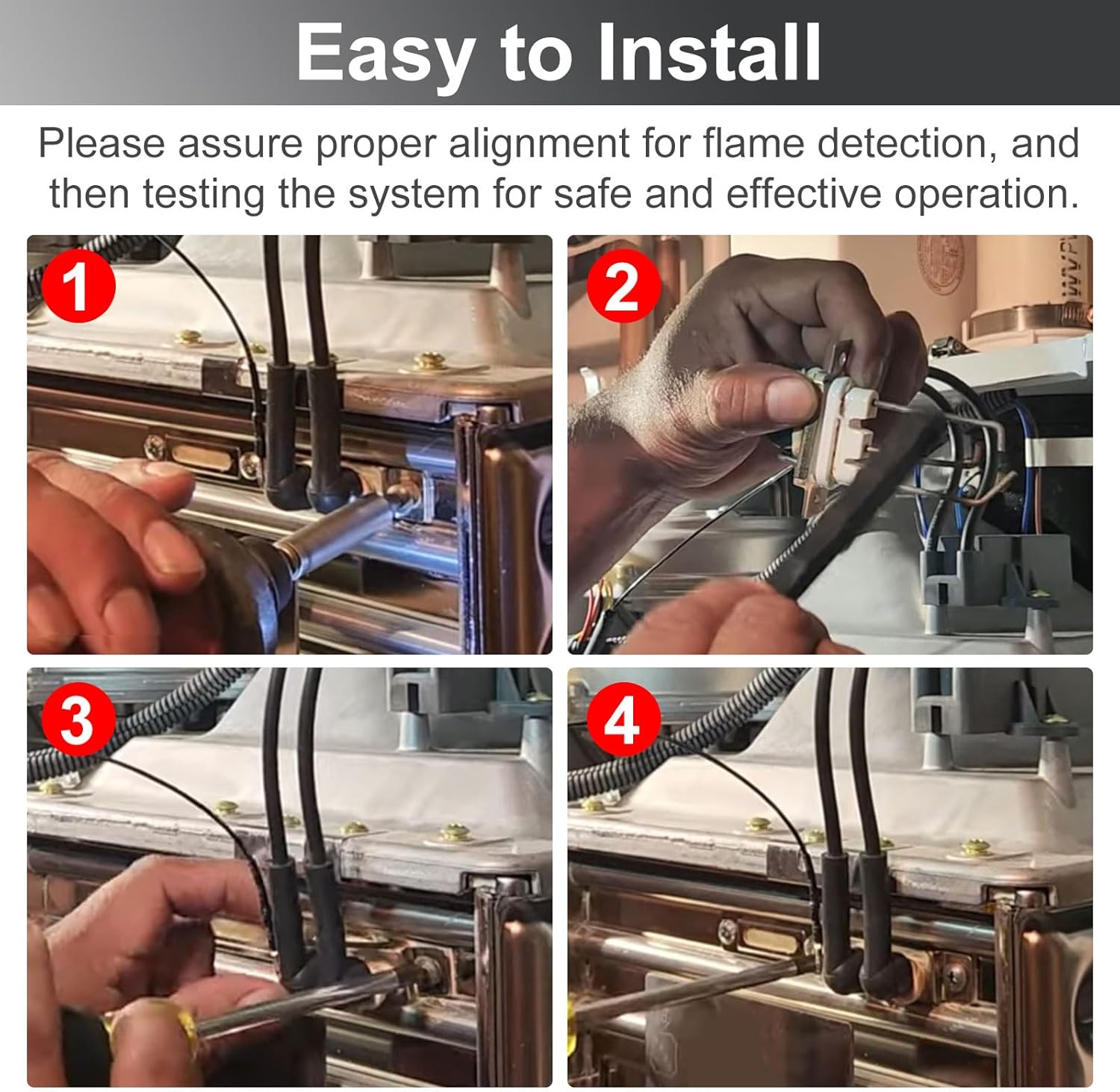 Easy to Install

Please assure proper alignment for flame detection, and then testing the system for safe and effective operation.

1

2

3

4