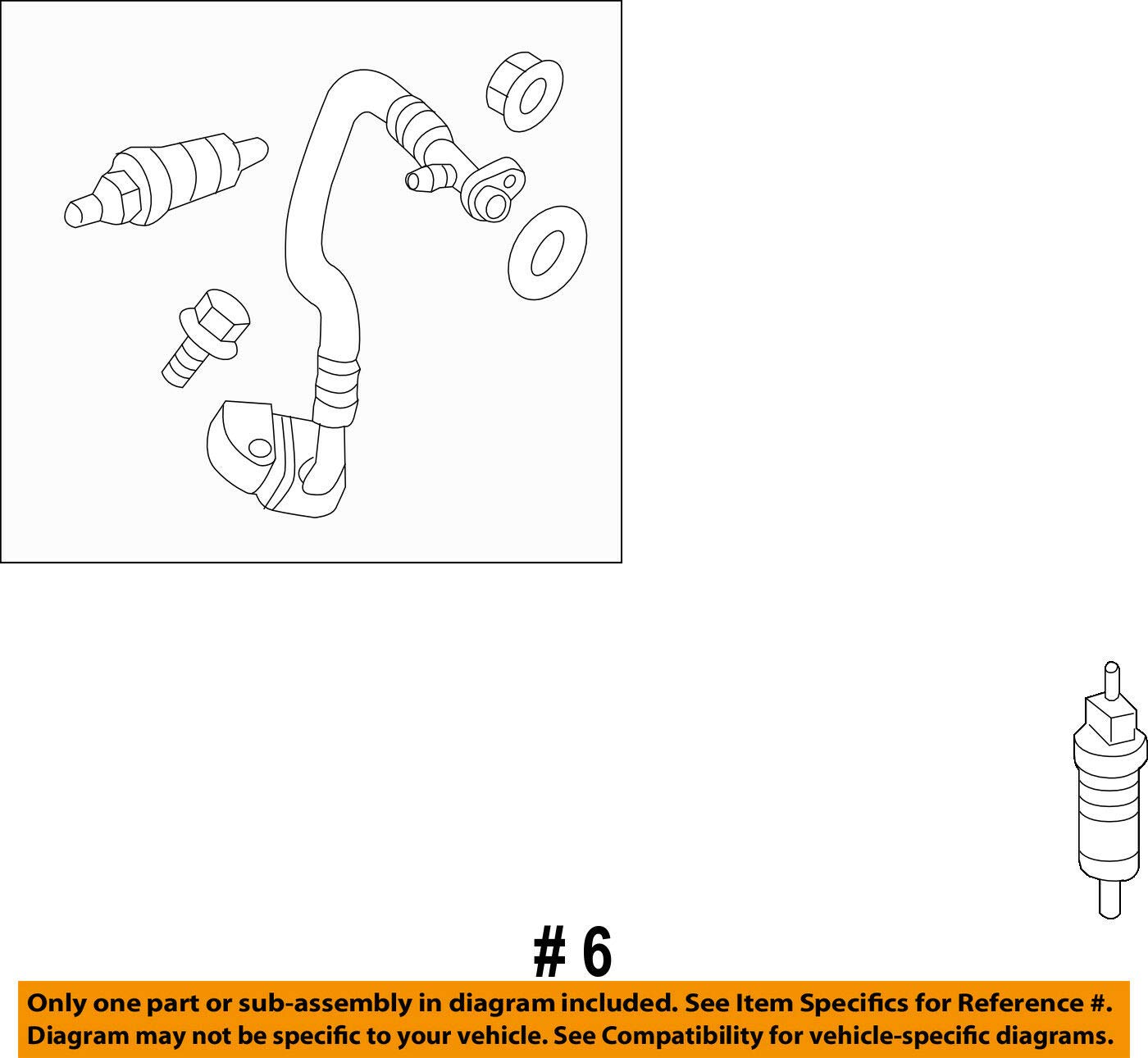 # 6

Only one part or sub-assembly in diagram included. See Item Specifics for Reference #.
Diagram may not be specific to your vehicle. See Compatibility for vehicle-specific diagrams.