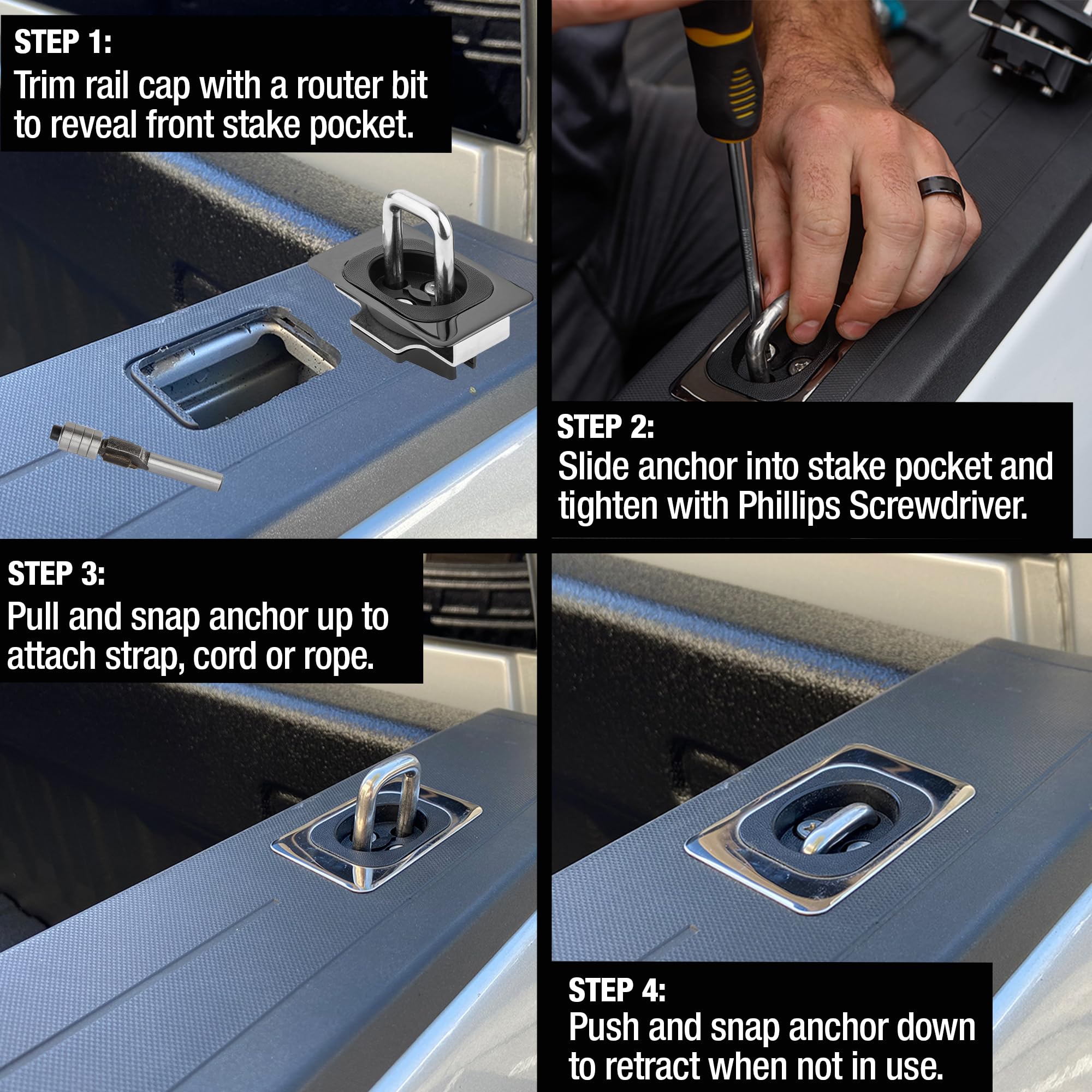 STEP 1:
Trim rail cap with a router bit to reveal front stake pocket.

STEP 2:
Slide anchor into stake pocket and tighten with Phillips Screwdriver.

STEP 3:
Pull and snap anchor up to attach strap, cord or rope.

STEP 4:
Push and snap anchor down to retract when not in use.